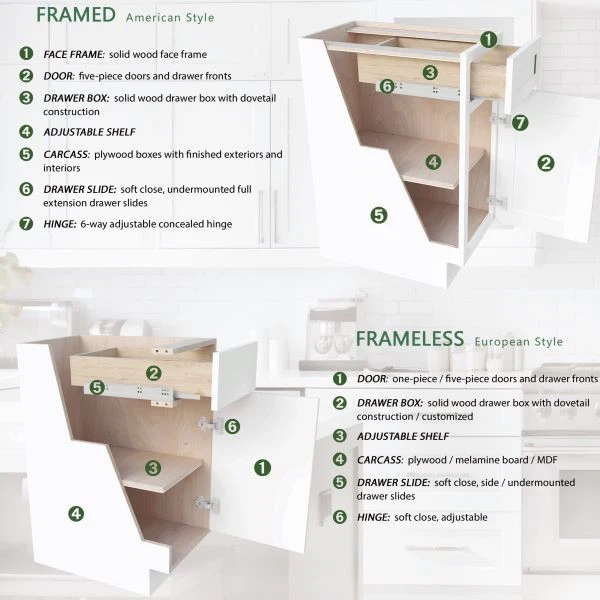 FRAMED American Style

1 FACE FRAME: solid wood face frame

2 DOOR: five-piece doors and drawer fronts

3 DRAWER BOX: solid wood drawer box with dovetail construction

4 ADJUSTABLE SHELF

5 CARCASS: plywood boxes with finished exteriors and interiors

6 DRAWER SLIDE: soft close, undermounted full extension drawer slides

7 HINGE: 6-way adjustable concealed hinge

1
3
6
7
4
2
5

FRAMELESS European Style

1 DOOR: one-piece / five-piece doors and drawer fronts

2 DRAWER BOX: solid wood drawer box with dovetail construction / customized

3 ADJUSTABLE SHELF

4 CARCASS: plywood / melamine board / MDF

5 DRAWER SLIDE: soft close, side / undermounted drawer slides

6 HINGE: soft close, adjustable

2
5
6
3
1
4